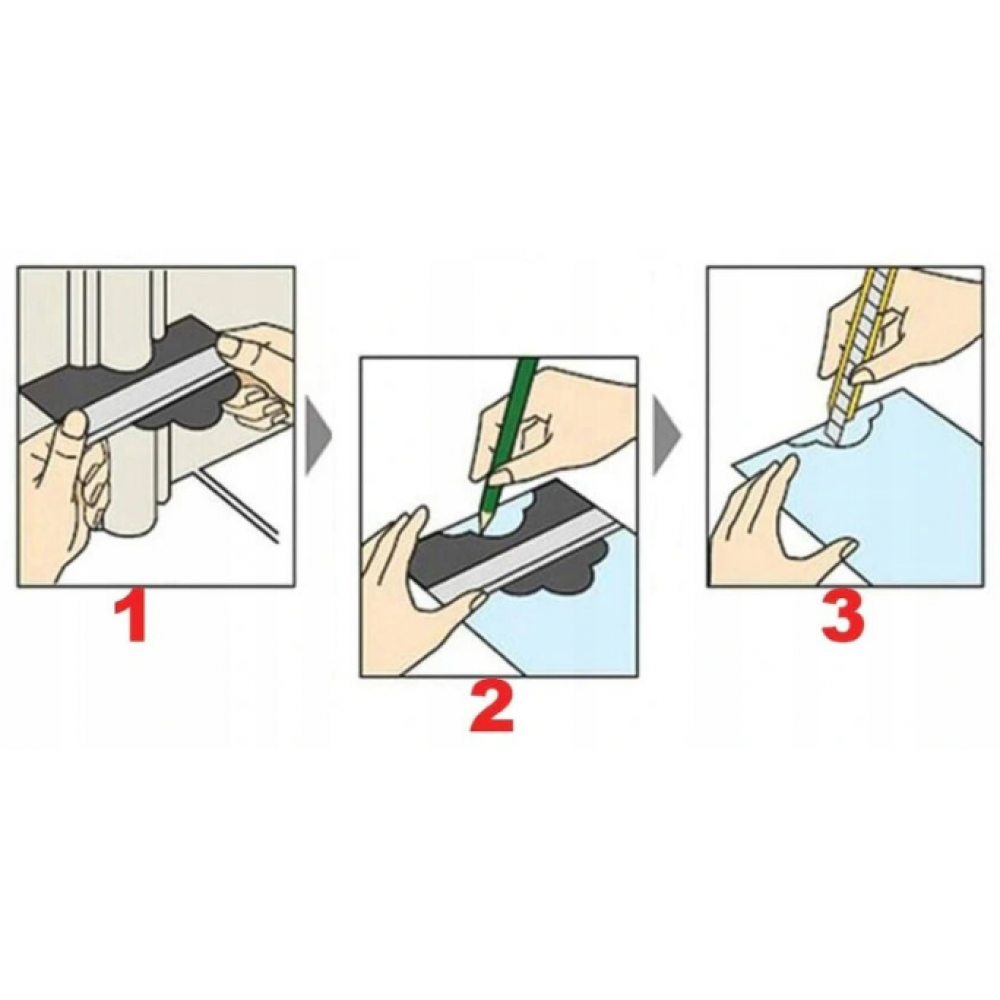 1

2

3