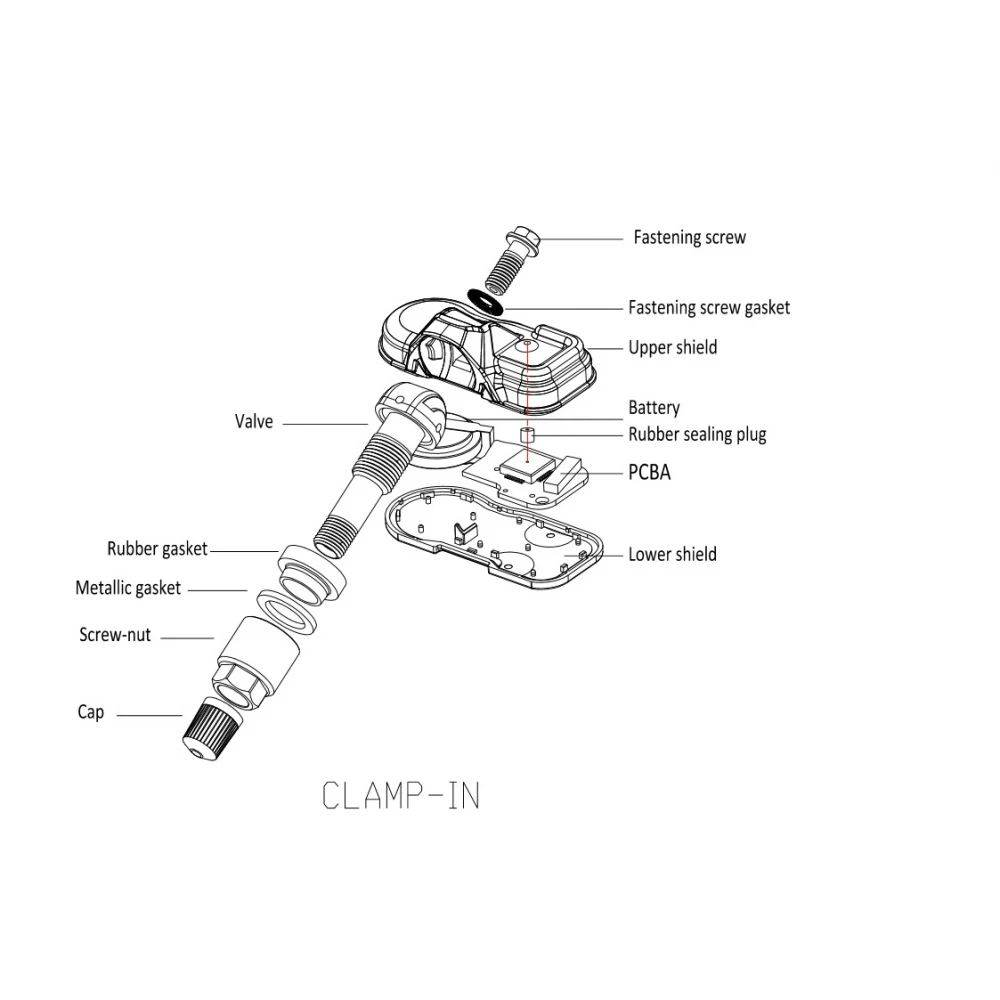 Fastening screw
Fastening screw gasket
Upper shield
Battery
Rubber sealing plug
PCBA
Lower shield
Valve
Rubber gasket
Metallic gasket
Screw-nut
Cap
CLAMP-IN