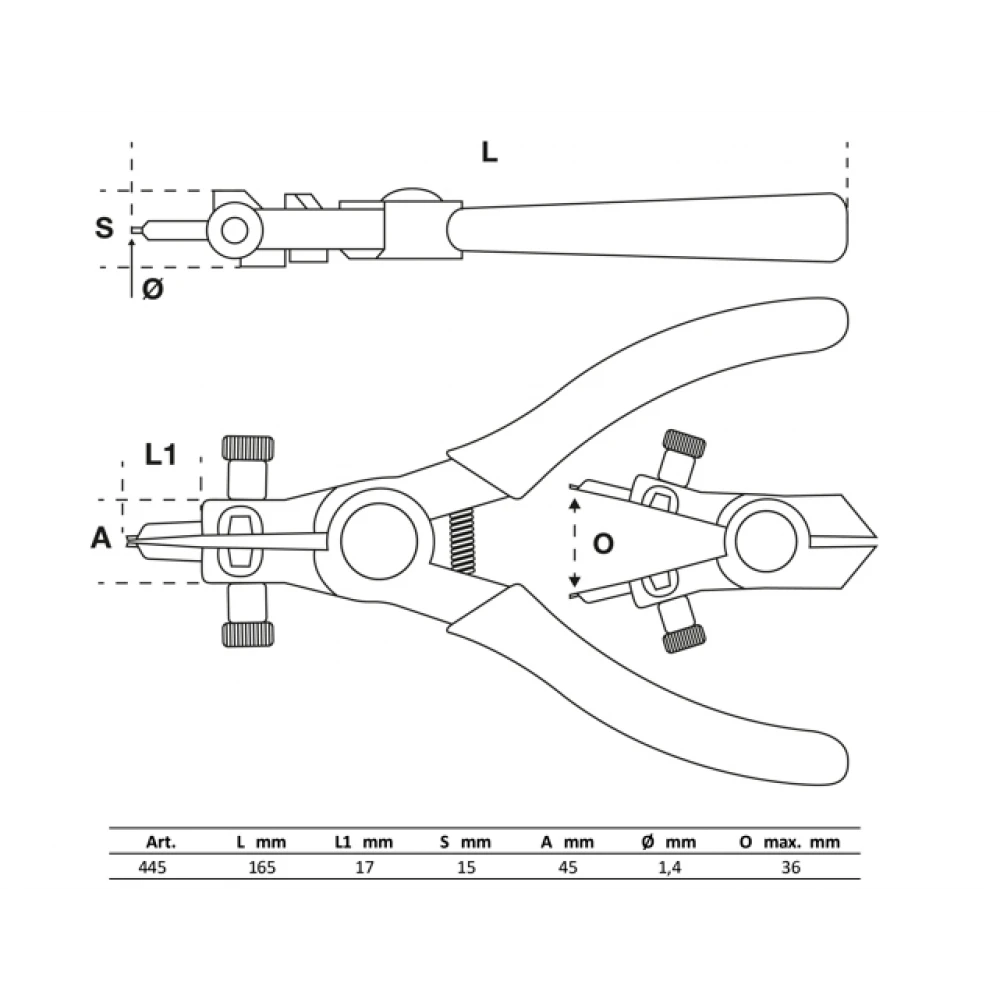 L

S

Ø

L1

A

O

| Art. | L mm | L1 mm | S mm | A mm | Ø mm | O max. mm |
|---|---|---|---|---|---|---|
| 445 | 165 | 17 | 15 | 45 | 1,4 | 36 |