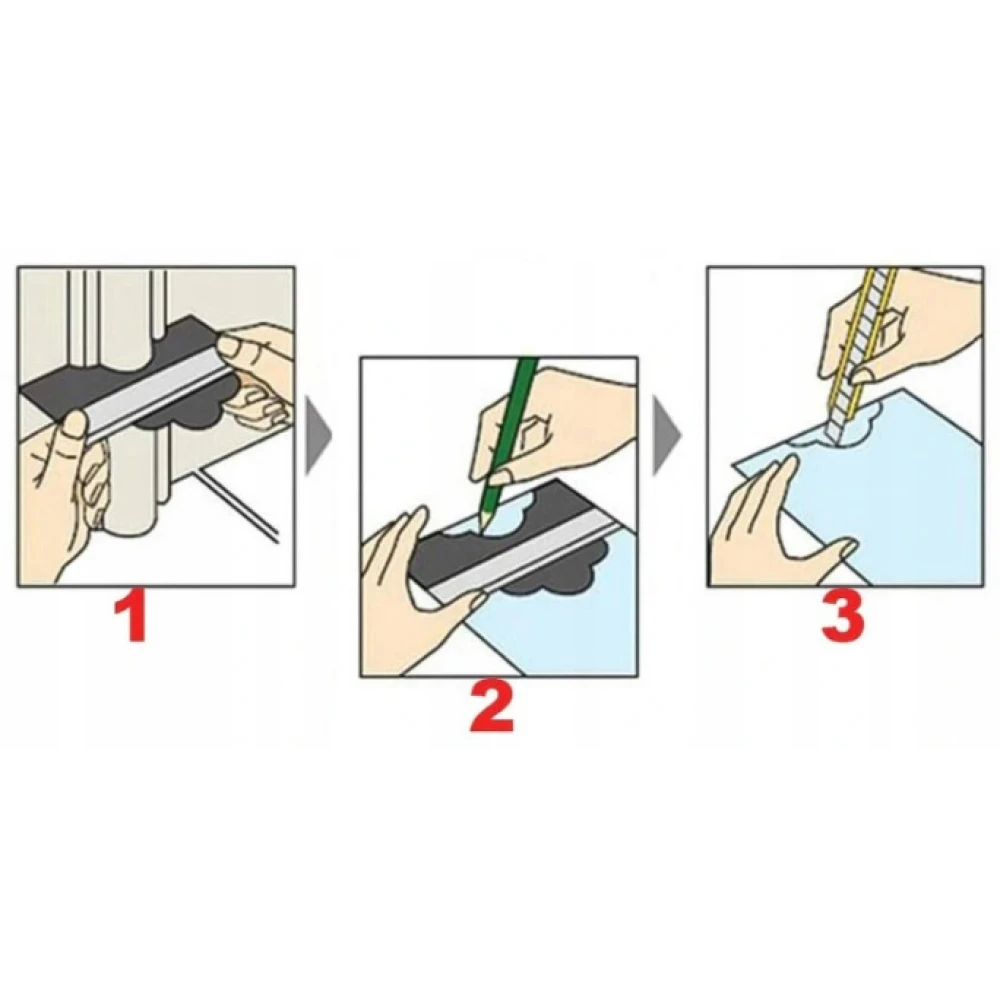 1

2

3